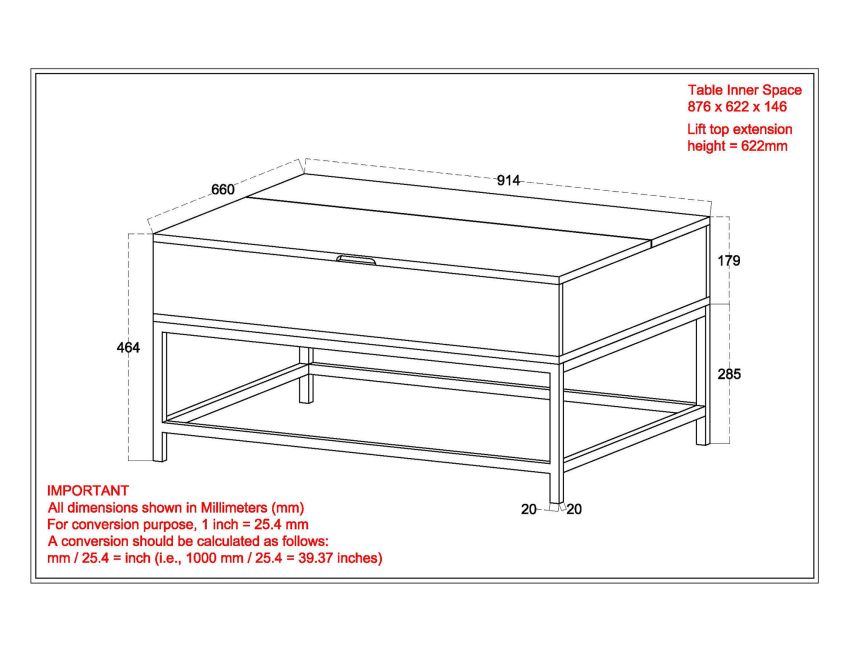 Table Inner Space
876 x 622 x 146

Lift top extension
height = 622mm

660

914

179

464

285

20 20

IMPORTANT
All dimensions shown in Millimeters (mm)
For conversion purpose, 1 inch = 25.4 mm
A conversion should be calculated as follows:
mm / 25.4 = inch (i.e., 1000 mm / 25.4 = 39.37 inches)