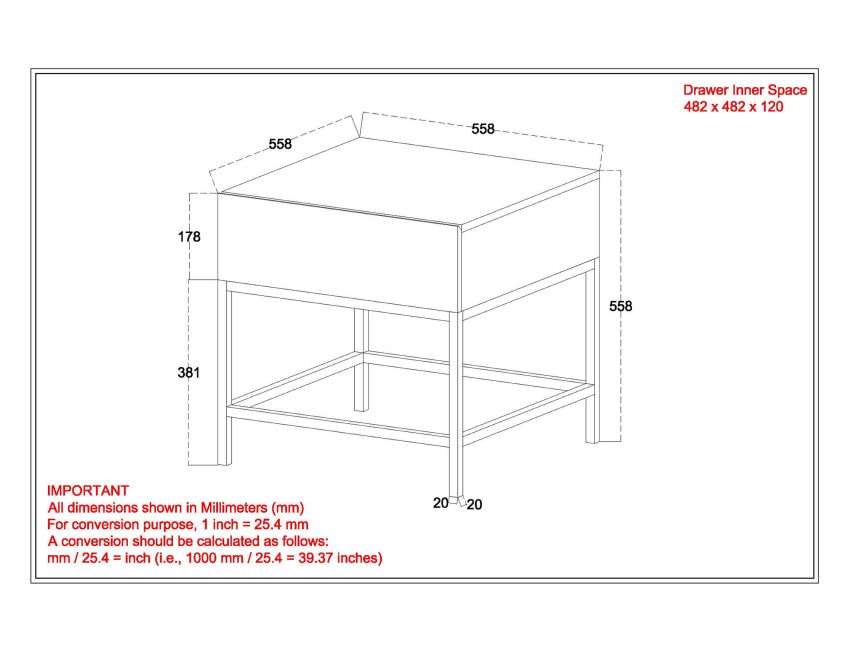 Drawer Inner Space
482 x 482 x 120

558

558

178

558

381

20 20

IMPORTANT
All dimensions shown in Millimeters (mm)
For conversion purpose, 1 inch = 25.4 mm
A conversion should be calculated as follows:
mm / 25.4 = inch (i.e., 1000 mm / 25.4 = 39.37 inches)