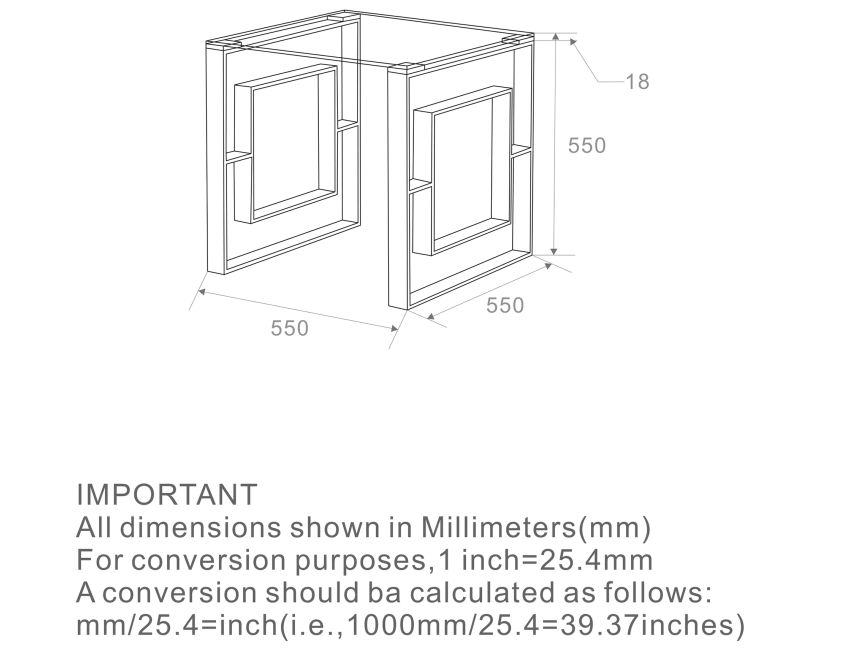 18

550

550

550

IMPORTANT
All dimensions shown in Millimeters(mm)
For conversion purposes,1 inch=25.4mm
A conversion should ba calculated as follows:
mm/25.4=inch(i.e.,1000mm/25.4=39.37inches)